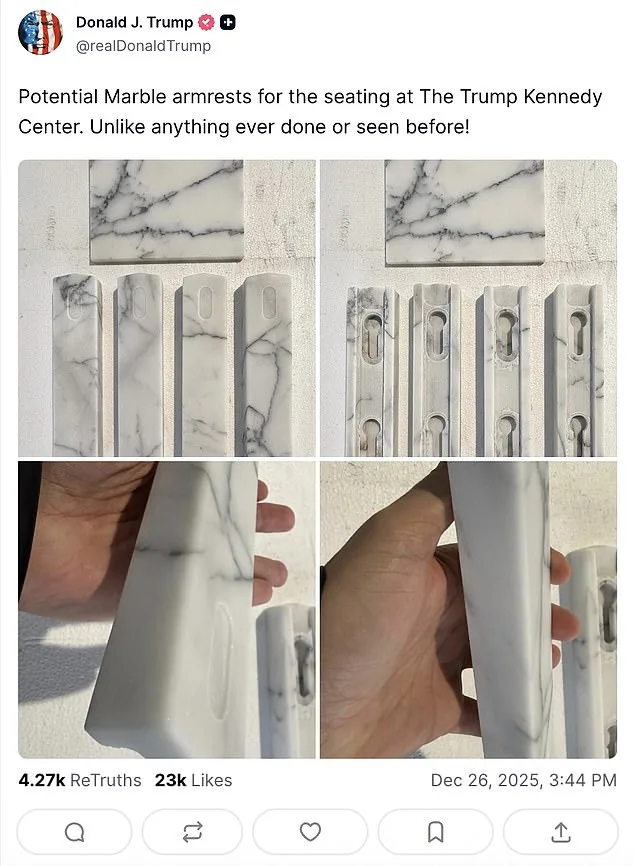 Donald J. Trump
@realDonaldTrump

Potential Marble armrests for the seating at The Trump Kennedy Center. Unlike anything ever done or seen before!

4.27k ReTruths 23k Likes Dec 26, 2025, 3:44 PM